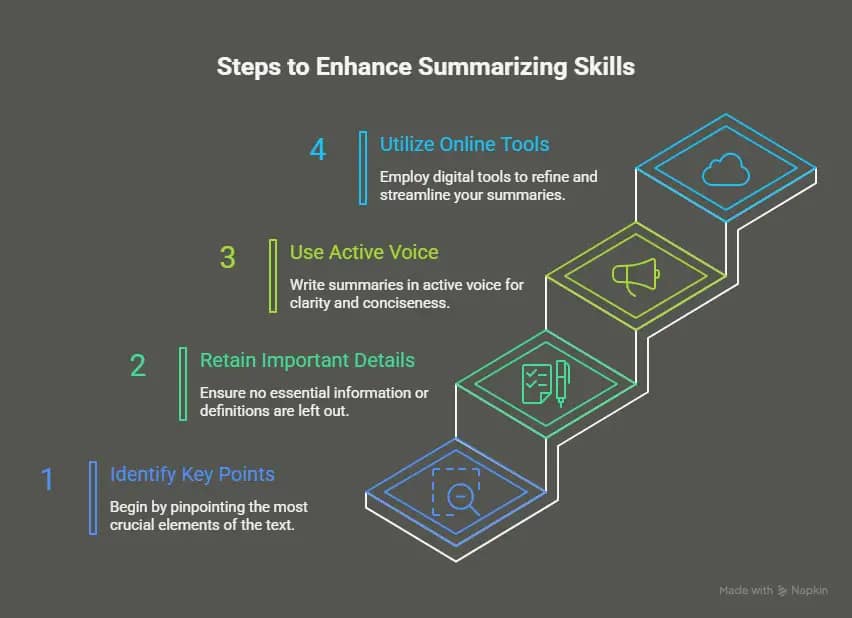 Steps to Enhance Summarizing Skills

4
Utilize Online Tools
Employ digital tools to refine and streamline your summaries.

3
Use Active Voice
Write summaries in active voice for clarity and conciseness.

2
Retain Important Details
Ensure no essential information or definitions are left out.

1
Identify Key Points
Begin by pinpointing the most crucial elements of the text.

Made with Napkin